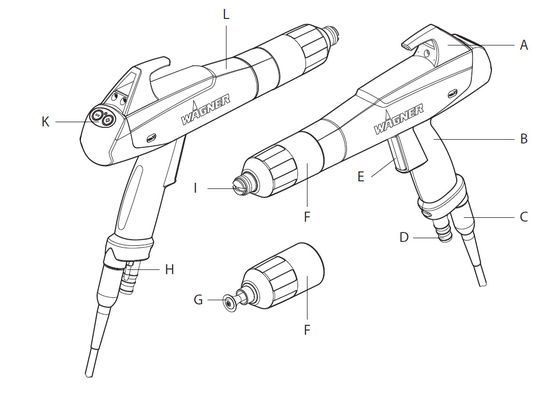 L
A
K
WAGNER
WAGNER
B
E
I
F
C
D
H
G
F